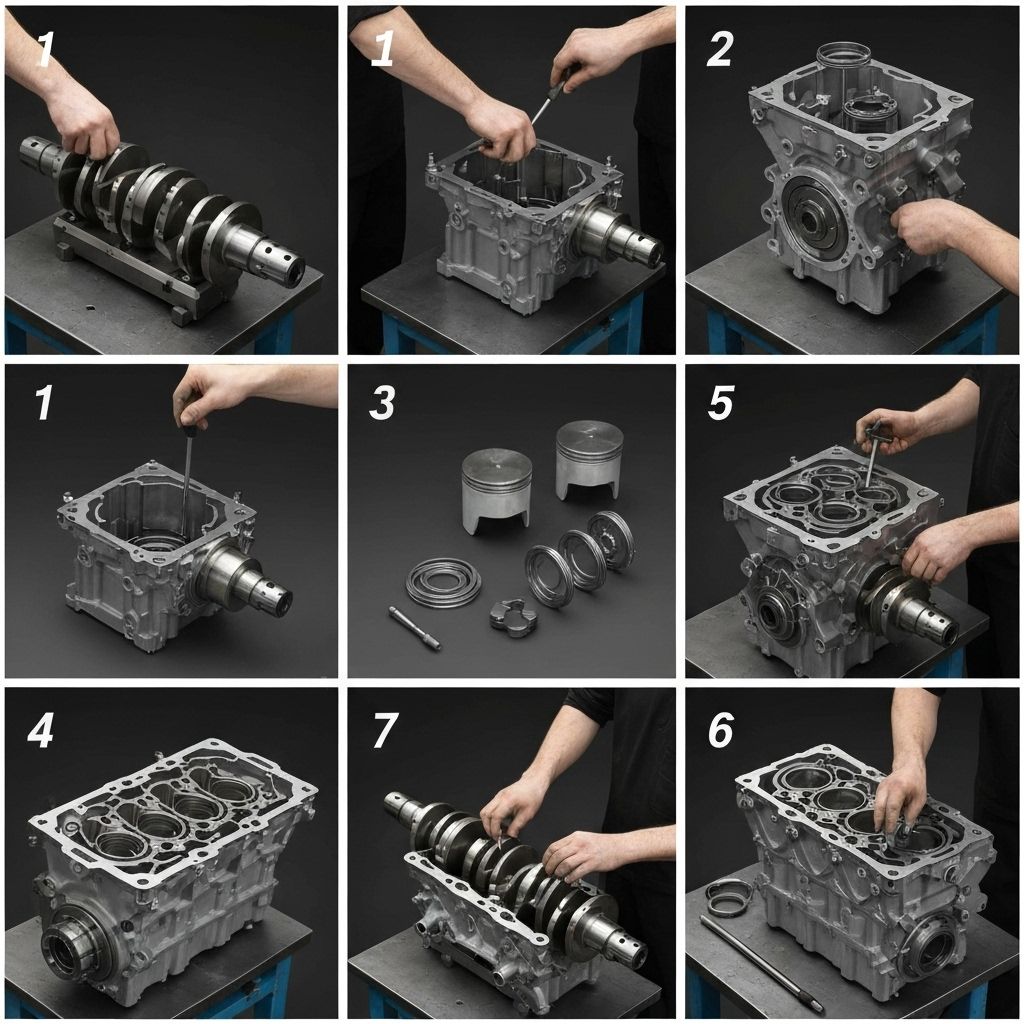 1

1

2

1

3

5

4

7

6